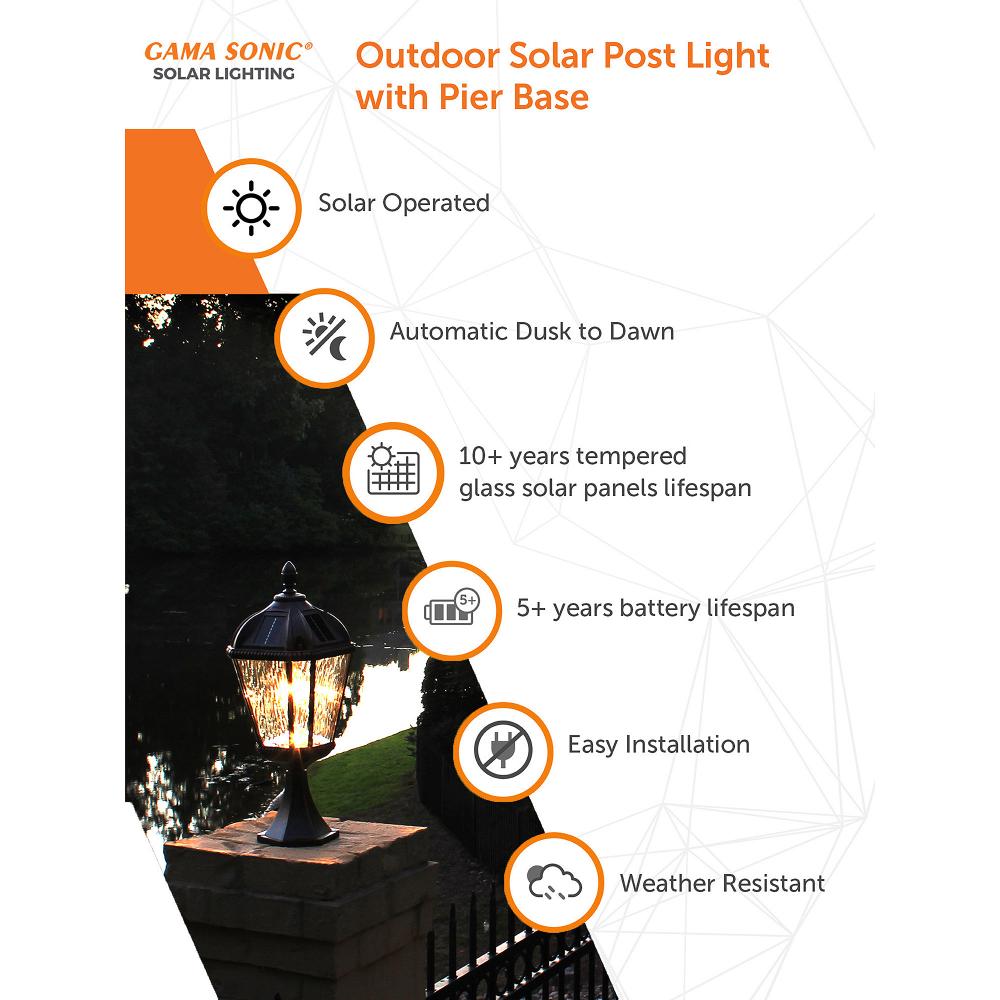 GAMA SONIC®
SOLAR LIGHTING

Outdoor Solar Post Light with Pier Base

Solar Operated

Automatic Dusk to Dawn

10+ years tempered glass solar panels lifespan

5+

5+ years battery lifespan

Easy Installation

Weather Resistant