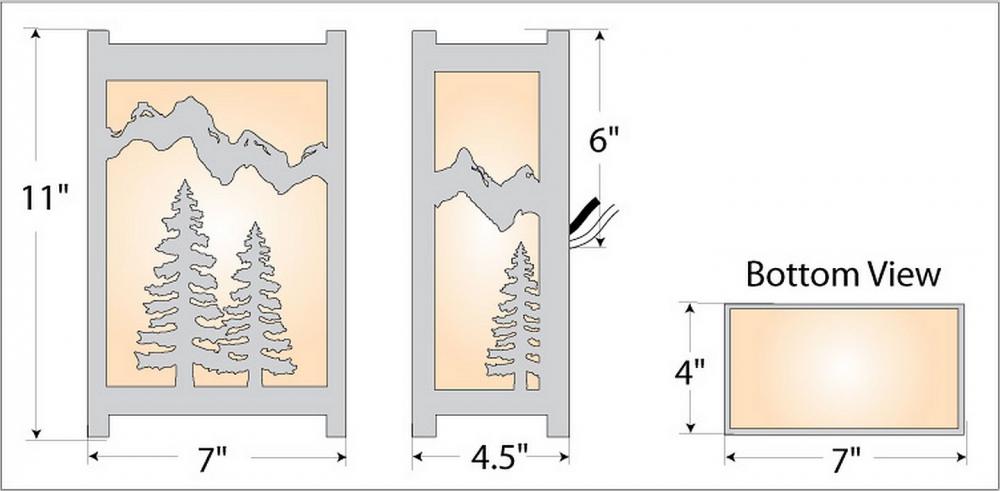 11"

7"

6"

4.5"

Bottom View

4"

7"