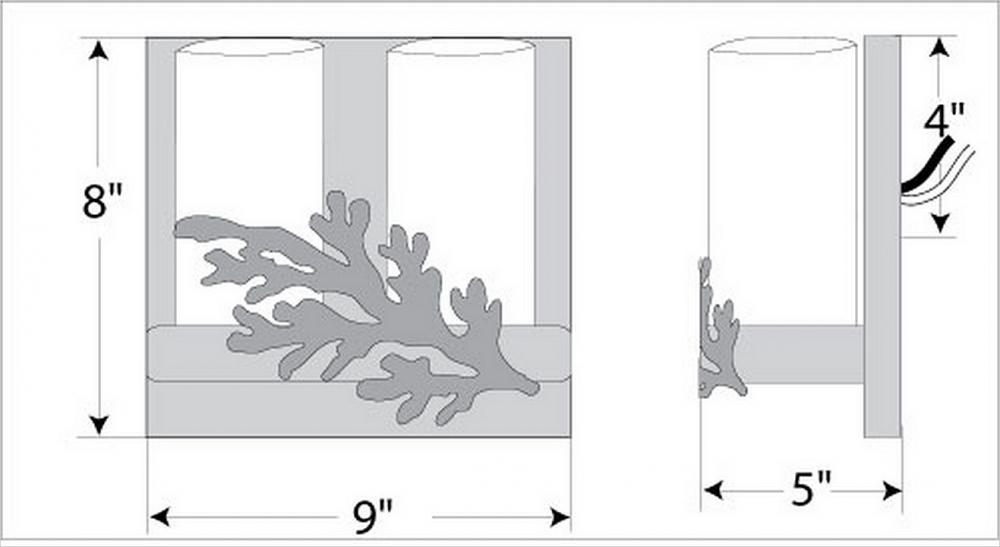 8"

9"

4"

5"